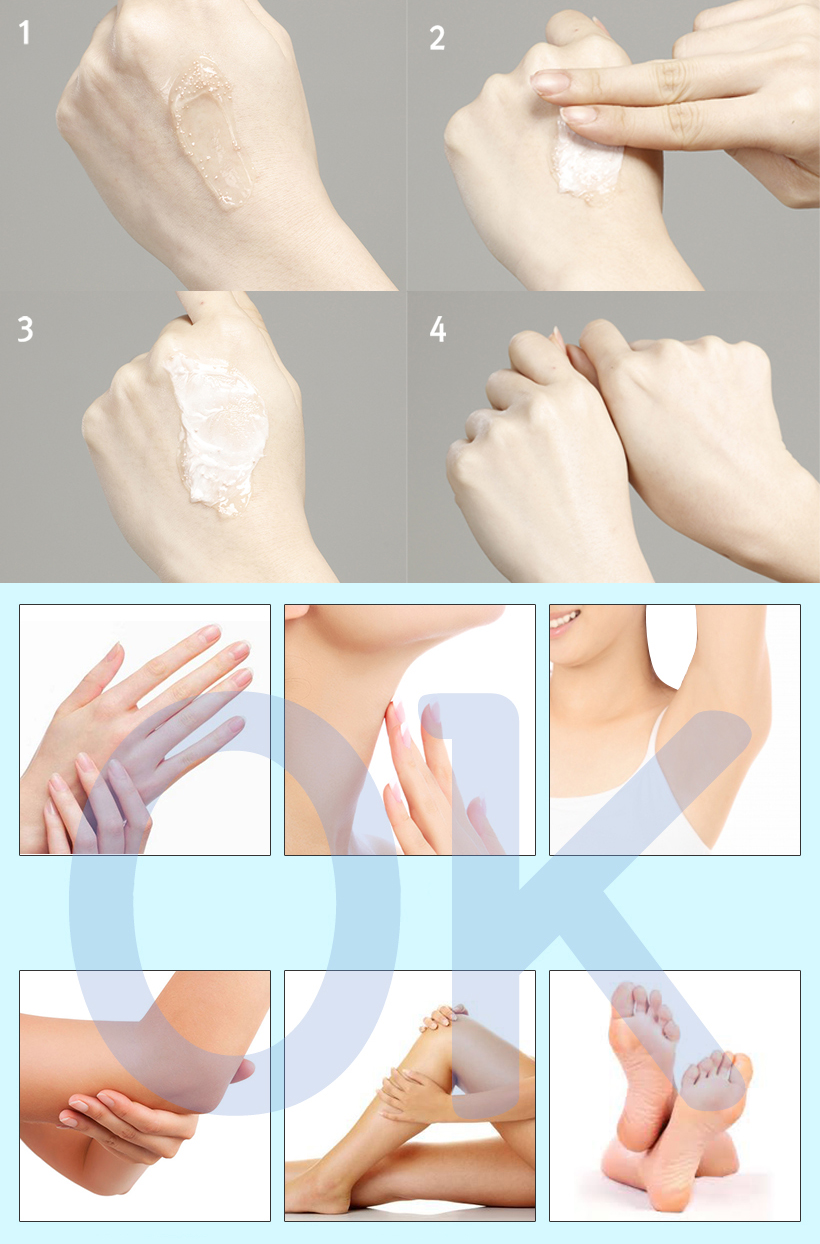 1
2
3
4
OK